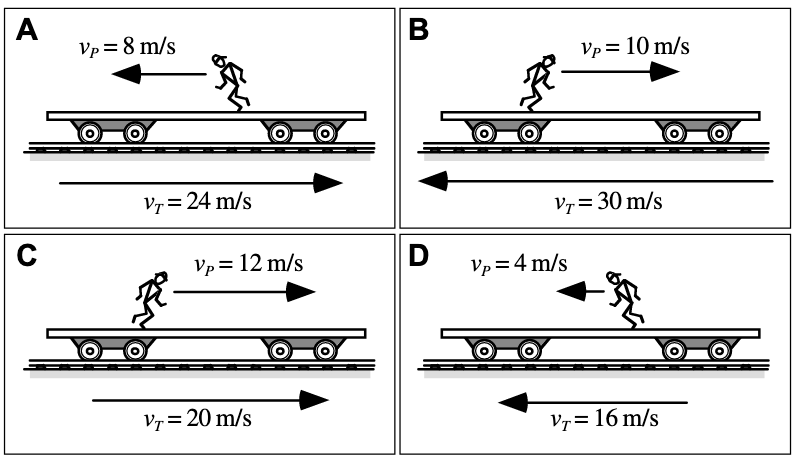 A
$v_P = 8$ m/s
$v_T = 24$ m/s

B
$v_P = 10$ m/s
$v_T = 30$ m/s

C
$v_P = 12$ m/s
$v_T = 20$ m/s

D
$v_P = 4$ m/s
$v_T = 16$ m/s